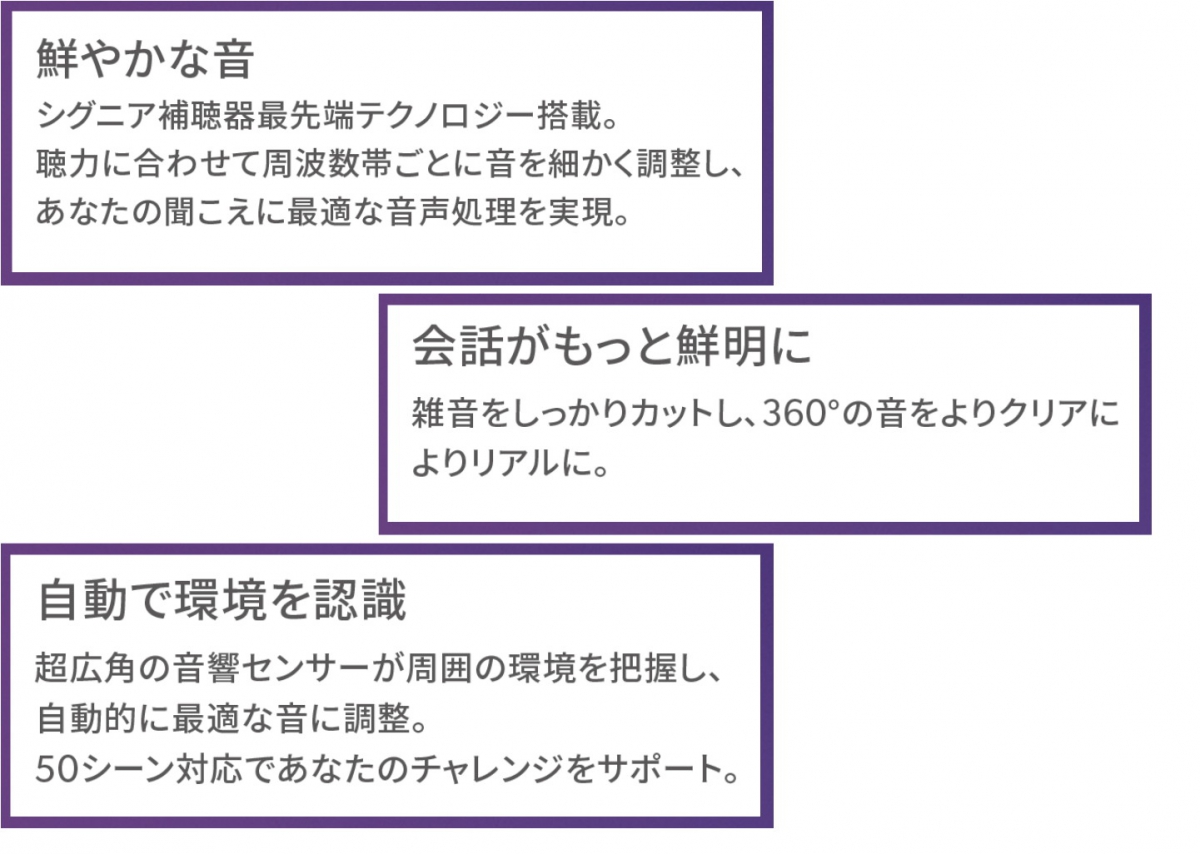 鮮やかな音

シグニア補聴器最先端テクノロジー搭載。聴力に合わせて周波数帯ごとに音を細かく調整し、あなたの聞こえに最適な音声処理を実現。

会話がもっと鮮明に

雑音をしっかりカットし、360°の音をよりクリアによりリアルに。

自動で環境を認識

超広角の音響センサーが周囲の環境を把握し、自動的に最適な音に調整。50シーン対応であなたのチャレンジをサポート。